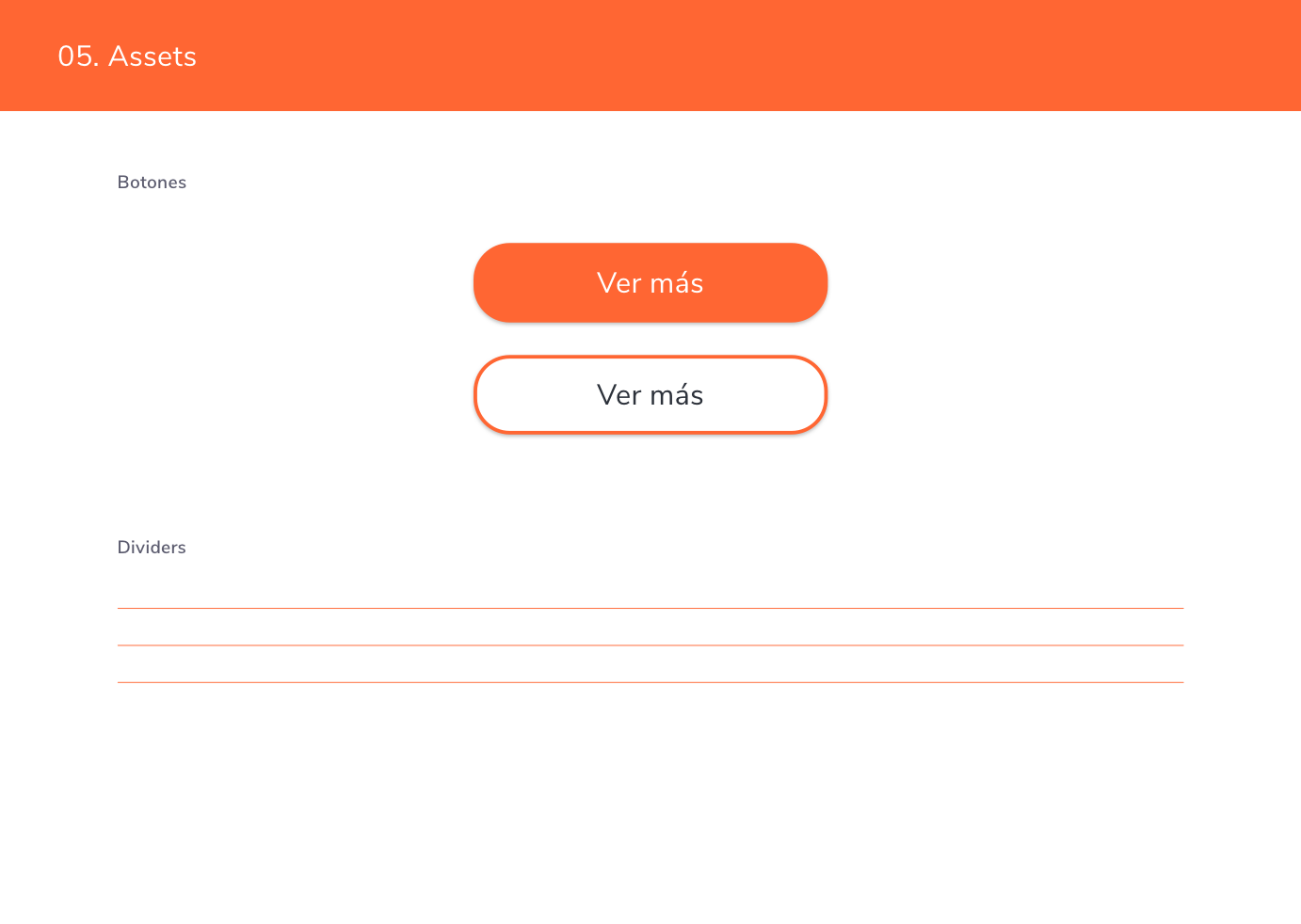 05. Assets

Botones

Ver más

Ver más

Dividers